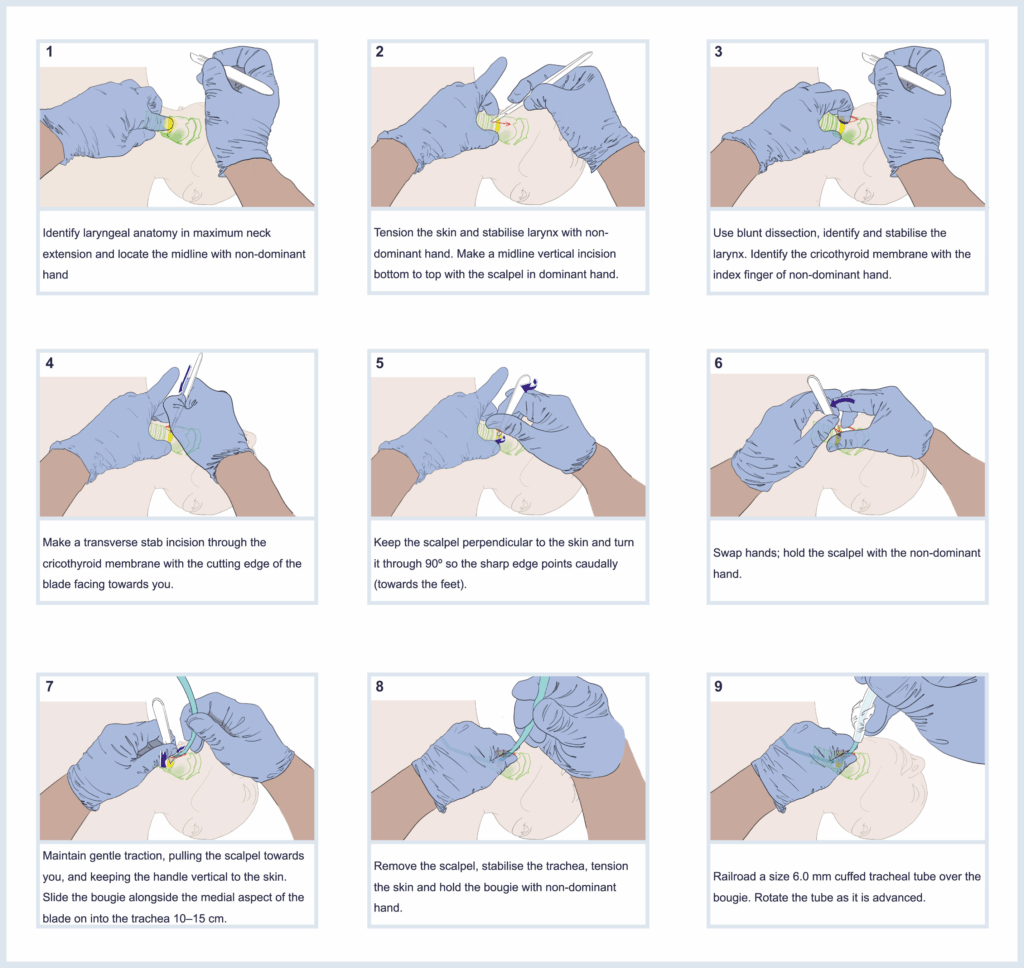 1

Identify laryngeal anatomy in maximum neck extension and locate the midline with non-dominant hand

2

Tension the skin and stabilise larynx with non-dominant hand. Make a midline vertical incision bottom to top with the scalpel in dominant hand.

3

Use blunt dissection, identify and stabilise the larynx. Identify the cricothyroid membrane with the index finger of non-dominant hand.

4

Make a transverse stab incision through the cricothyroid membrane with the cutting edge of the blade facing towards you.

5

Keep the scalpel perpendicular to the skin and turn it through 90º so the sharp edge points caudally (towards the feet).

6

Swap hands; hold the scalpel with the non-dominant hand.

7

Maintain gentle traction, pulling the scalpel towards you, and keeping the handle vertical to the skin. Slide the bougie alongside the medial aspect of the blade on into the trachea 10–15 cm.

8

Remove the scalpel, stabilise the trachea, tension the skin and hold the bougie with non-dominant hand.

9

Railroad a size 6.0 mm cuffed tracheal tube over the bougie. Rotate the tube as it is advanced.