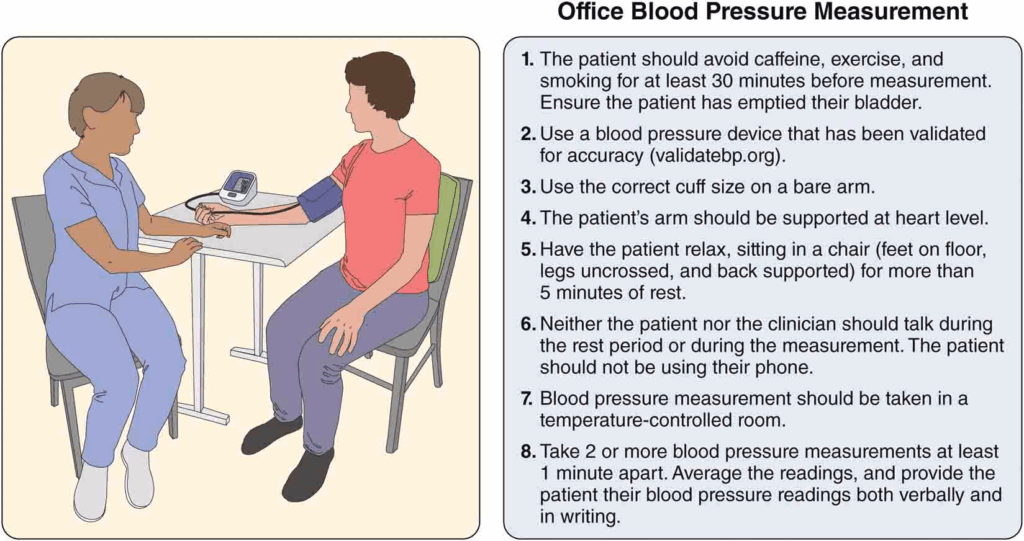 Office Blood Pressure Measurement

1. The patient should avoid caffeine, exercise, and smoking for at least 30 minutes before measurement. Ensure the patient has emptied their bladder.

2. Use a blood pressure device that has been validated for accuracy (validatebp.org).

3. Use the correct cuff size on a bare arm.

4. The patient's arm should be supported at heart level.

5. Have the patient relax, sitting in a chair (feet on floor, legs uncrossed, and back supported) for more than 5 minutes of rest.

6. Neither the patient nor the clinician should talk during the rest period or during the measurement. The patient should not be using their phone.

7. Blood pressure measurement should be taken in a temperature-controlled room.

8. Take 2 or more blood pressure measurements at least 1 minute apart. Average the readings, and provide the patient their blood pressure readings both verbally and in writing.